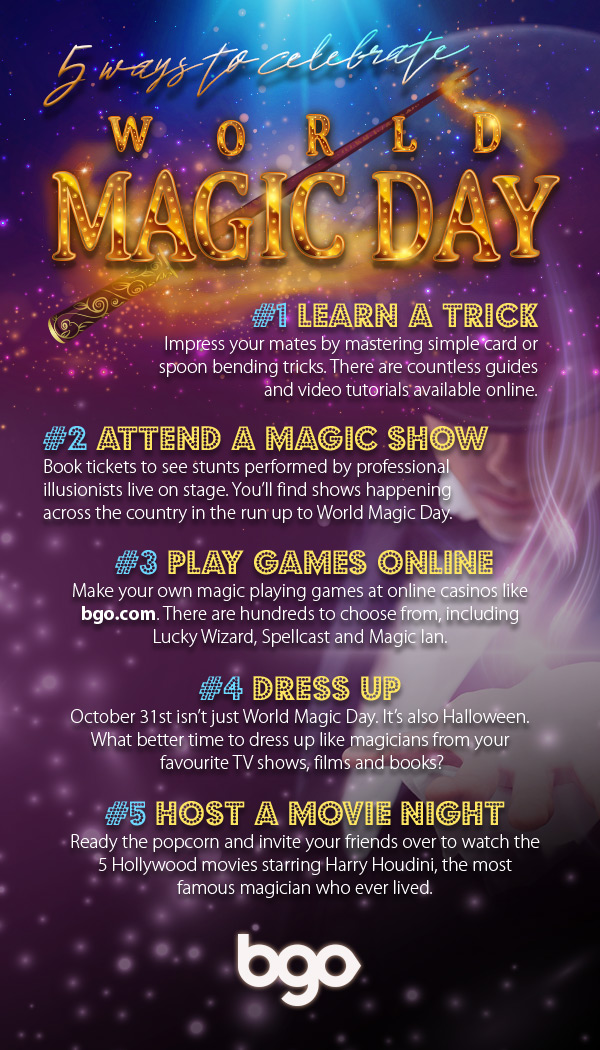 5 ways to celebrate

WORLD MAGIC DAY

#1 LEARN A TRICK
Impress your mates by mastering simple card or spoon bending tricks. There are countless guides and video tutorials available online.

#2 ATTEND A MAGIC SHOW
Book tickets to see stunts performed by professional illusionists live on stage. You'll find shows happening across the country in the run up to World Magic Day.

#3 PLAY GAMES ONLINE
Make your own magic playing games at online casinos like bgo.com. There are hundreds to choose from, including Lucky Wizard, Spellcast and Magic Ian.

#4 DRESS UP
October 31st isn't just World Magic Day. It's also Halloween. What better time to dress up like magicians from your favourite TV shows, films and books?

#5 HOST A MOVIE NIGHT
Ready the popcorn and invite your friends over to watch the 5 Hollywood movies starring Harry Houdini, the most famous magician who ever lived.

bgo